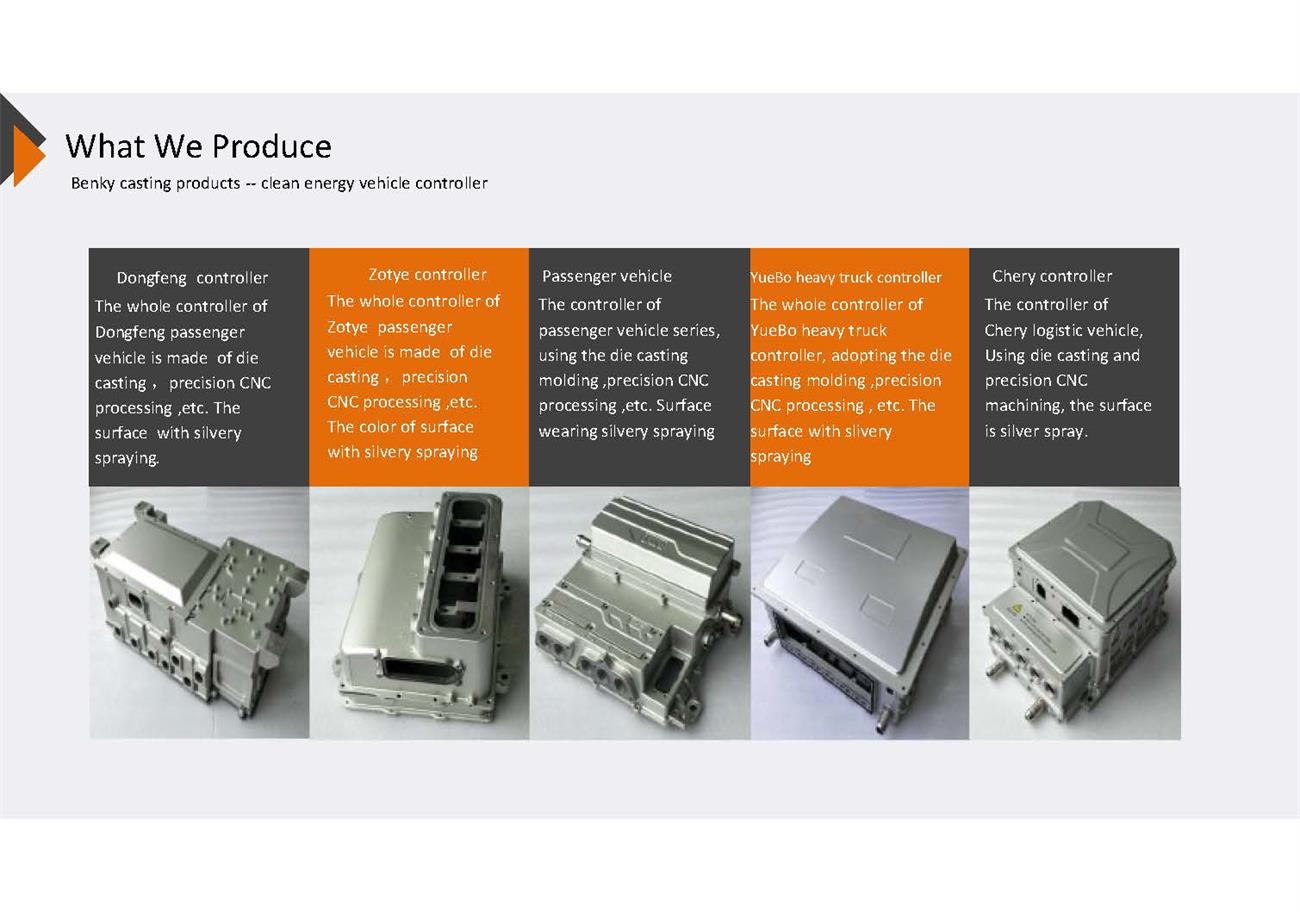 What We Produce

Benky casting products -- clean energy vehicle controller

Dongfeng controller
The whole controller of Dongfeng passenger vehicle is made of die casting， precision CNC processing ,etc. The surface with silvery spraying.

Zotye controller
The whole controller of Zotye passenger vehicle is made of die casting， precision CNC processing ,etc. The color of surface with silvery spraying

Passenger vehicle
The controller of passenger vehicle series, using the die casting molding ,precision CNC processing ,etc. Surface wearing silvery spraying

YueBo heavy truck controller
The whole controller of YueBo heavy truck controller, adopting the die casting molding ,precision CNC processing , etc. The surface with silvery spraying

Chery controller
The controller of Chery logistic vehicle, Using die casting and precision CNC machining, the surface is silver spray.